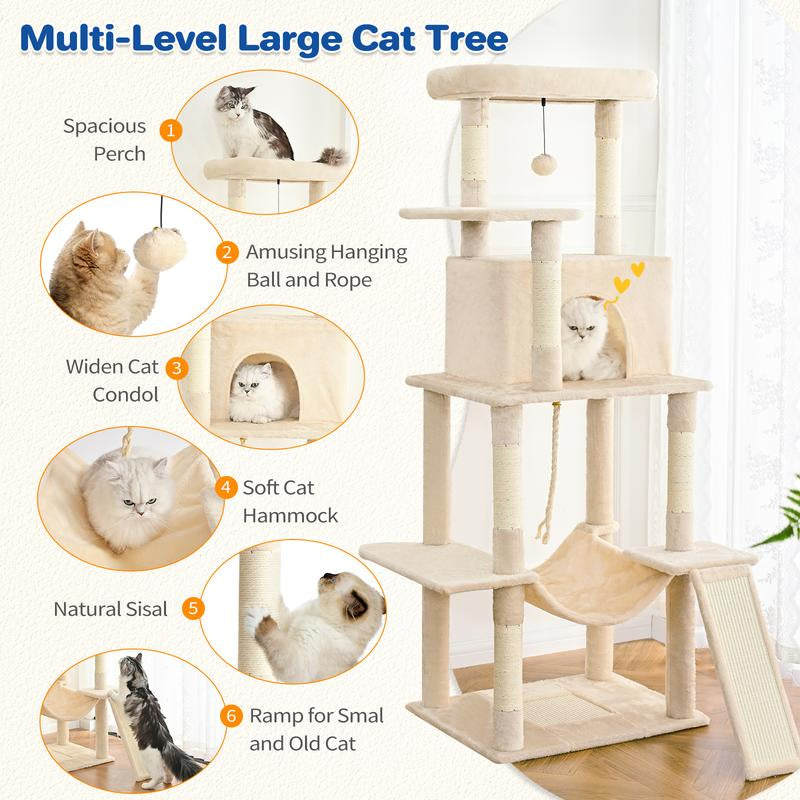 Multi-Level Large Cat Tree

Spacious Perch 1

2 Amusing Hanging Ball and Rope

Widen Cat Condol 3

4 Soft Cat Hammock

Natural Sisal 5

6 Ramp for Smal and Old Cat